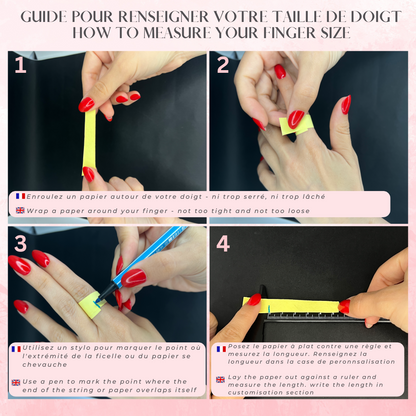 GUIDE POUR RENSEIGNER VOTRE TAILLE DE DOIGT
HOW TO MEASURE YOUR FINGER SIZE

1

2

Enroulez un papier autour de votre doigt - ni trop serré, ni trop lâché

Wrap a paper around your finger - not too tight and not too loose

3

4

Utilisez un stylo pour marquer le point où l'extrémité de la ficelle ou du papier se chevauche

Use a pen to mark the point where the end of the string or paper overlaps itself

Posez le papier à plat contre une règle et mesurez la longueur. Renseignez la longueur dans la case de peronnsalisation

Lay the paper out against a ruler and measure the length. write the length in customisation section